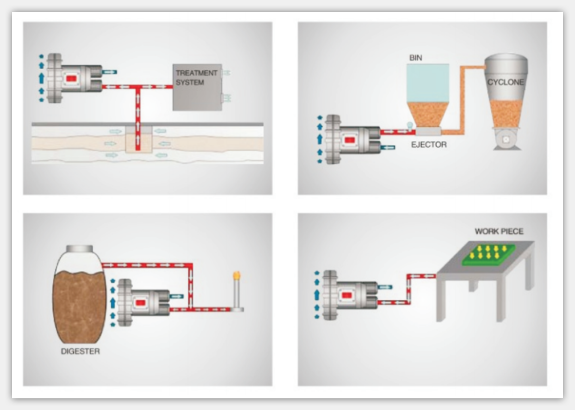 TREATMENT SYSTEM

BIN

CYCLONE

EJECTOR

DIGESTER

WORK PIECE